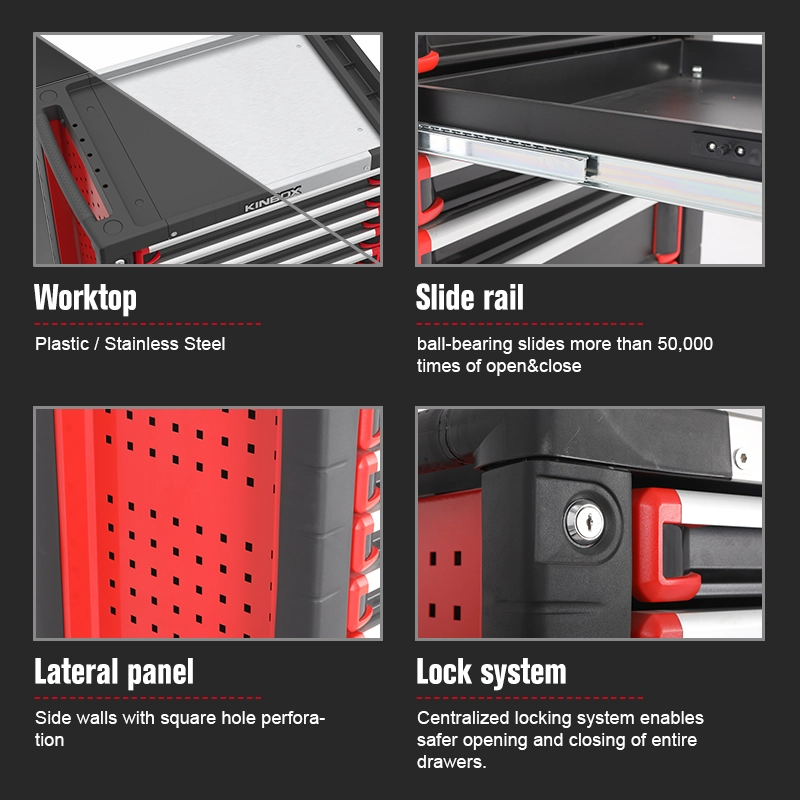 KINBOX

Worktop

Plastic / Stainless Steel

Slide rail

ball-bearing slides more than 50,000 times of open&close

Lateral panel

Side walls with square hole perforation

Lock system

Centralized locking system enables safer opening and closing of entire drawers.