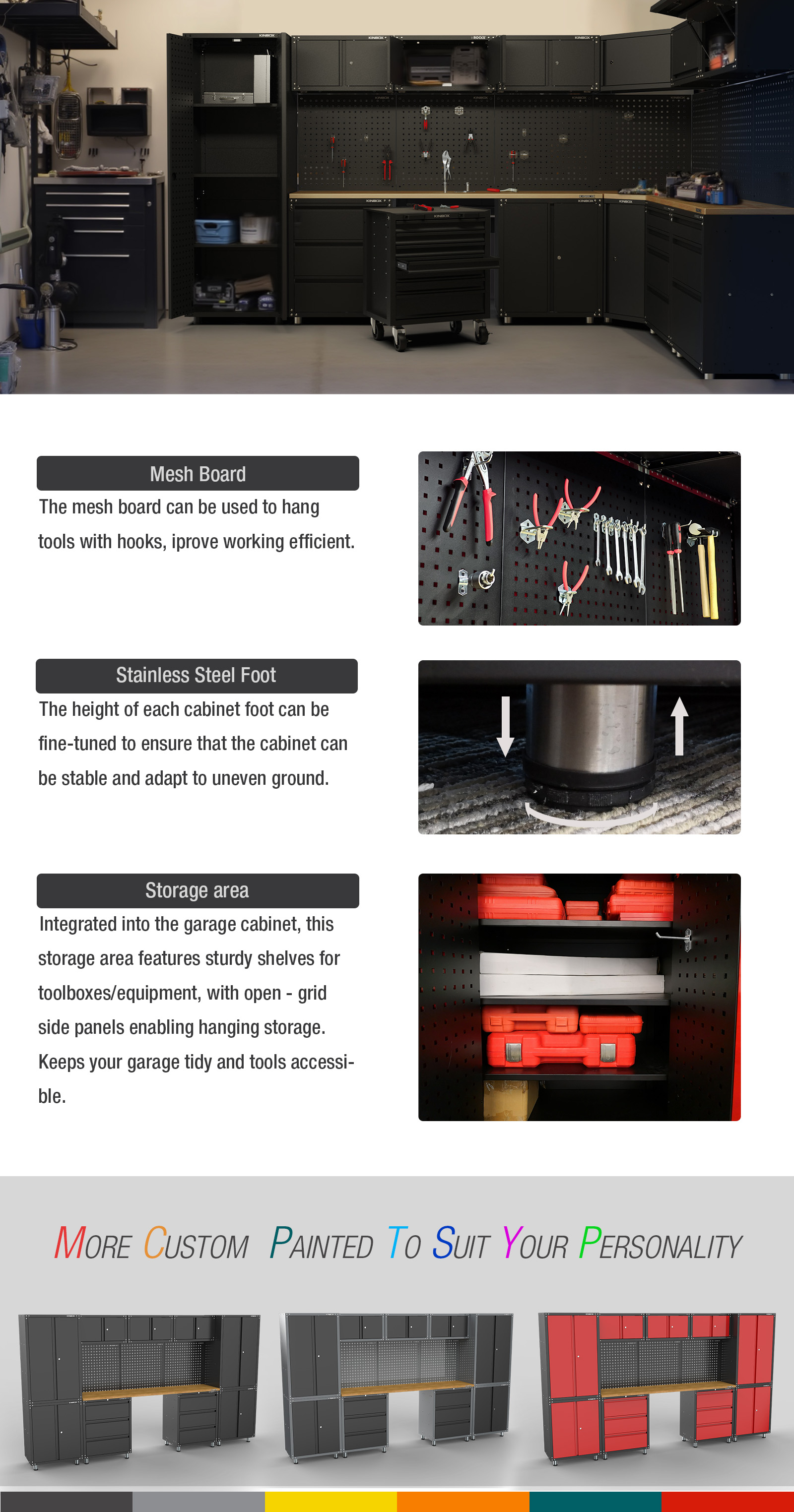 Mesh Board

The mesh board can be used to hang tools with hooks, iprove working efficient.

Stainless Steel Foot

The height of each cabinet foot can be fine-tuned to ensure that the cabinet can be stable and adapt to uneven ground.

Storage area

Integrated into the garage cabinet, this storage area features sturdy shelves for toolboxes/equipment, with open - grid side panels enabling hanging storage. Keeps your garage tidy and tools accessible.

MORE CUSTOM PAINTED TO SUIT YOUR PERSONALITY